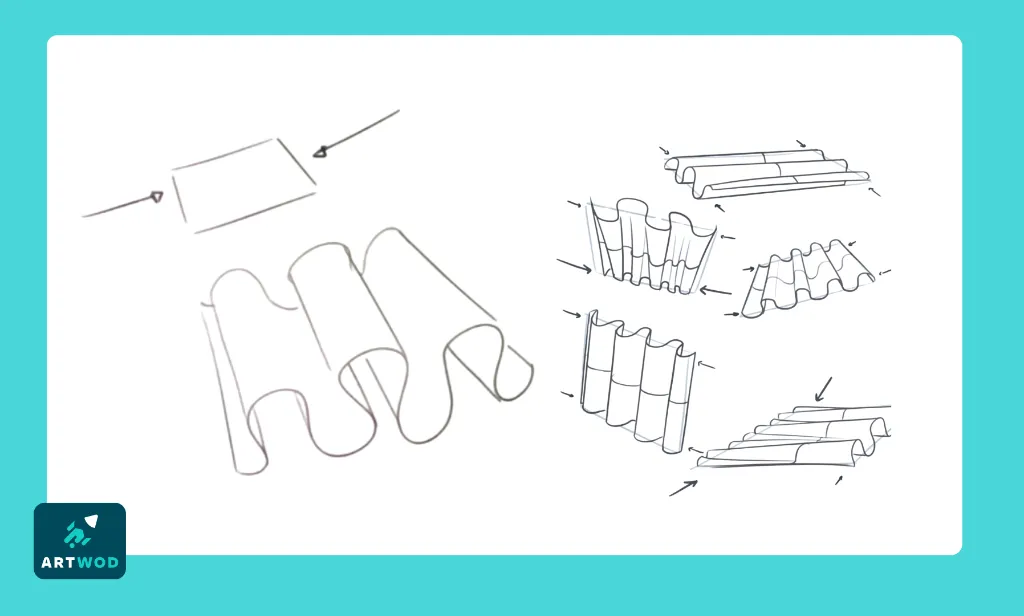 ARTWOD